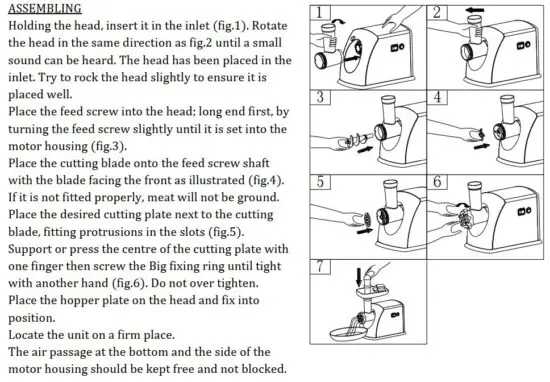 ASSEMBLING

Holding the head, insert it in the inlet (fig.1). Rotate the head in the same direction as fig.2 until a small sound can be heard. The head has been placed in the inlet. Try to rock the head slightly to ensure it is placed well.

Place the feed screw into the head; long end first, by turning the feed screw slightly until it is set into the motor housing (fig.3).

Place the cutting blade onto the feed screw shaft with the blade facing the front as illustrated (fig.4). If it is not fitted properly, meat will not be ground.

Place the desired cutting plate next to the cutting blade, fitting protrusions in the slots (fig.5).

Support or press the centre of the cutting plate with one finger then screw the Big fixing ring until tight with another hand (fig.6). Do not over tighten.

Place the hopper plate on the head and fix into position.

Locate the unit on a firm place.

The air passage at the bottom and the side of the motor housing should be kept free and not blocked.

1

2

3

4

5

6

7