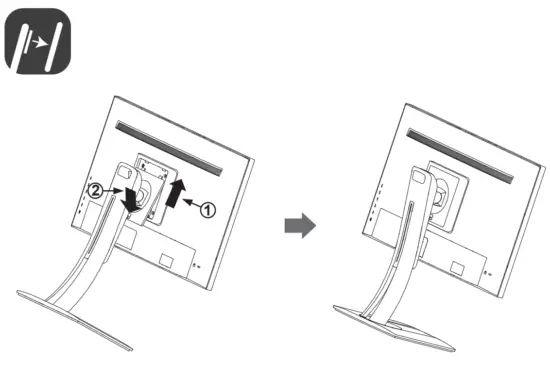 ②
①