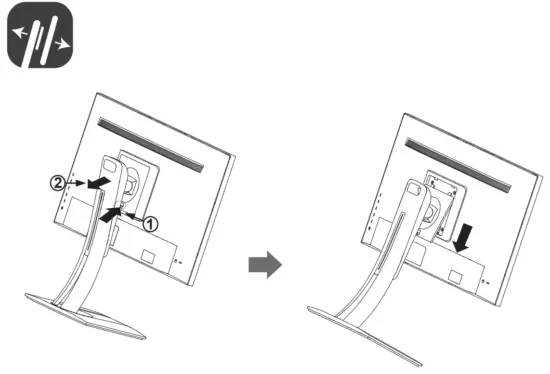 ② ①