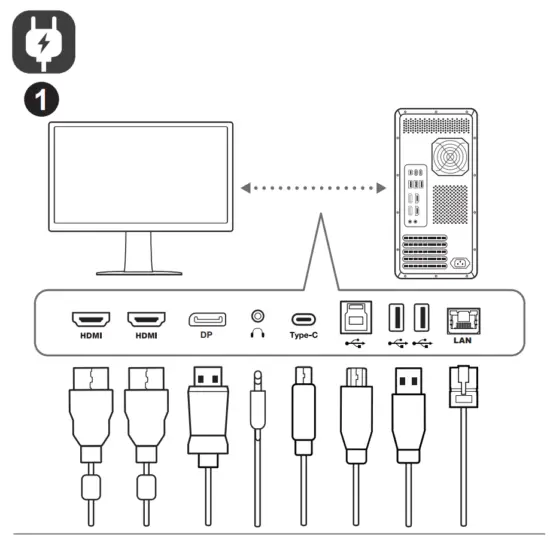 1

HDMI HDMI DP Type-C LAN