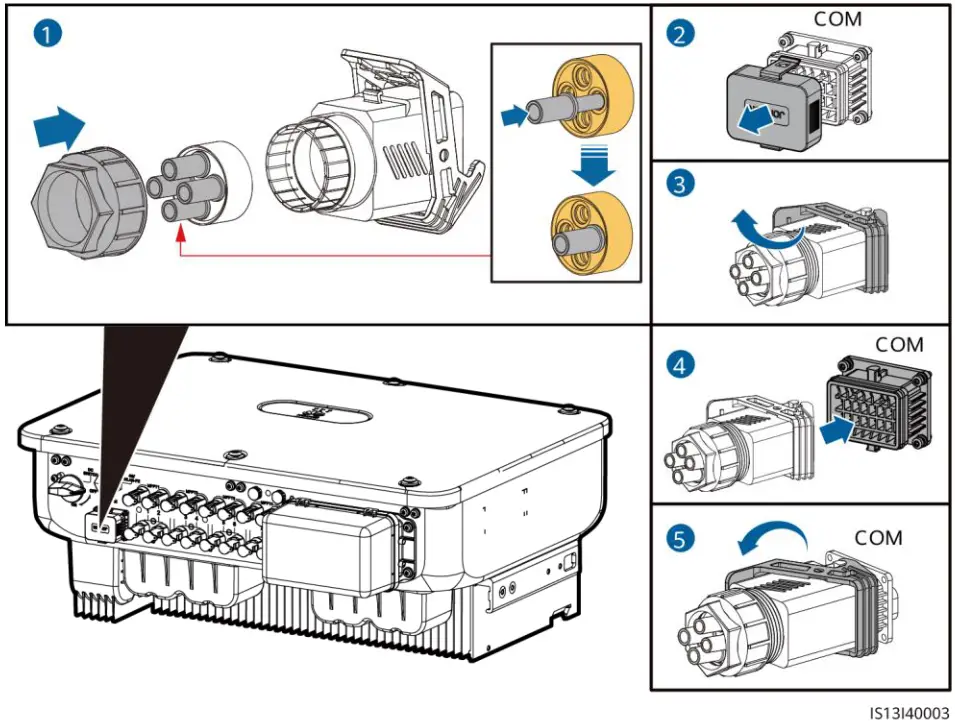 1

2 COM

3

4 COM

5 COM

IS13I40003