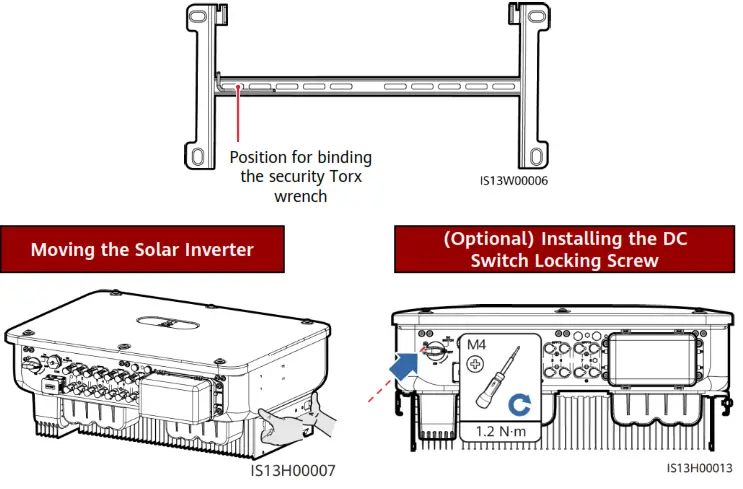 Position for binding the security Torx wrench

IS13W00006

Moving the Solar Inverter

IS13H00007

(Optional) Installing the DC Switch Locking Screw

M4

1.2 N·m

IS13H00013