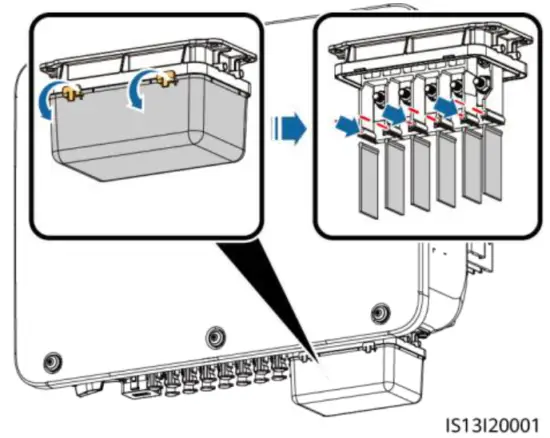 IS13I20001