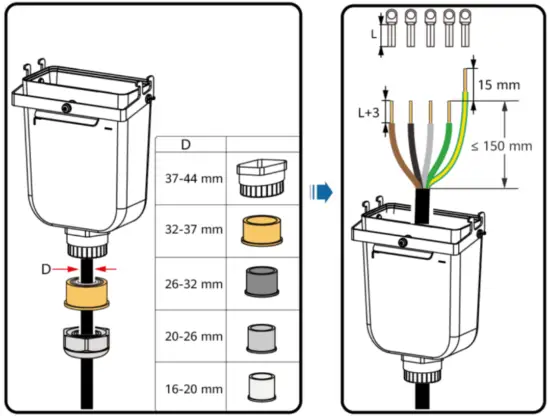 D

| D |  |
|---|---|
| 37-44 mm |  |
| 32-37 mm |  |
| 26-32 mm |  |
| 20-26 mm |  |
| 16-20 mm |  |

L

15 mm

L+3

≤ 150 mm