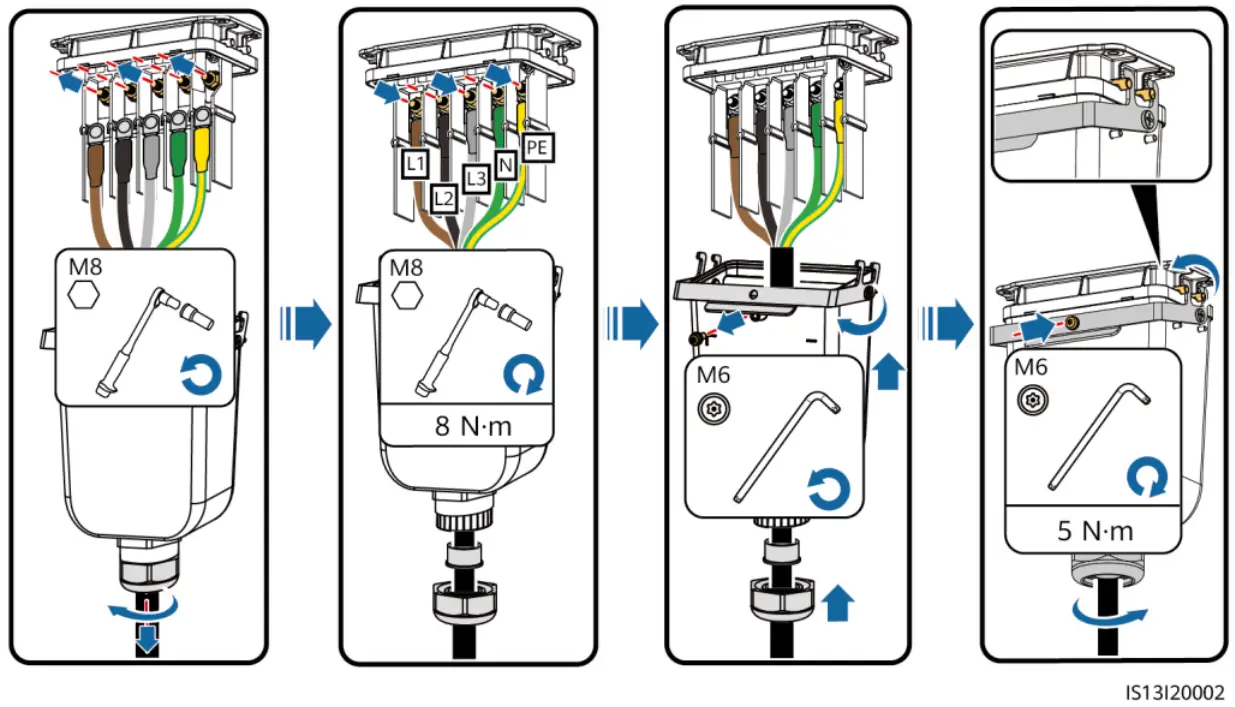 M8

L1
L2
L3
N
PE

M8

8 N·m

M6

M6

5 N·m

IS13I20002