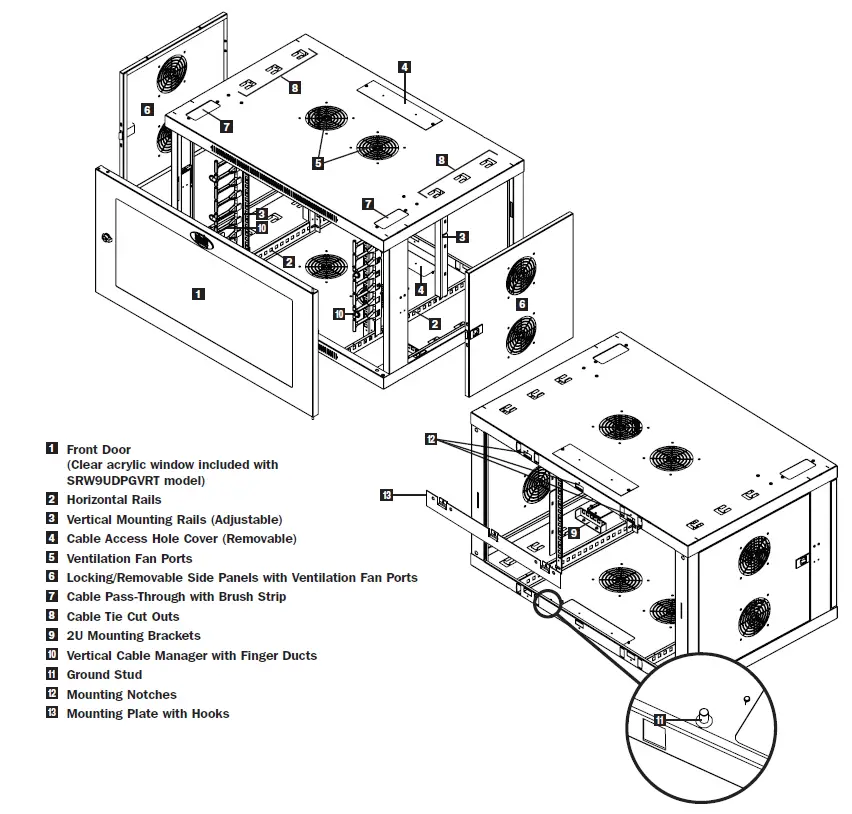 6
8
4
7
5
8
7
3
10
3
2
4
6
1
10
2
12
13
9
11

1 Front Door
(Clear acrylic window included with SRW9UDPGVRT model)
2 Horizontal Rails
3 Vertical Mounting Rails (Adjustable)
4 Cable Access Hole Cover (Removable)
5 Ventilation Fan Ports
6 Locking/Removable Side Panels with Ventilation Fan Ports
7 Cable Pass-Through with Brush Strip
8 Cable Tie Cut Outs
9 2U Mounting Brackets
10 Vertical Cable Manager with Finger Ducts
11 Ground Stud
12 Mounting Notches
13 Mounting Plate with Hooks