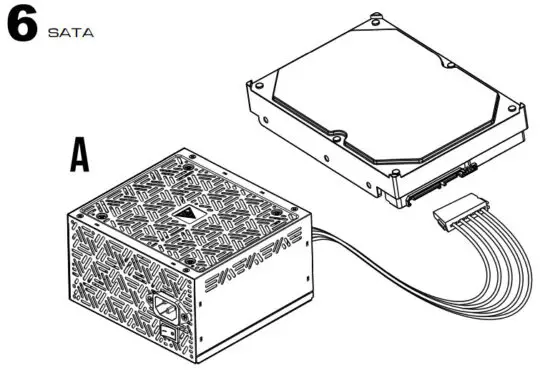 6 SATA

A