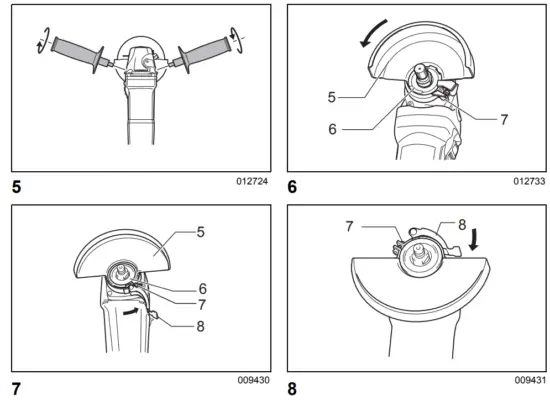 5
012724

5
6
7
6
012733

5
6
7
8
7
009430

7
8
8
009431