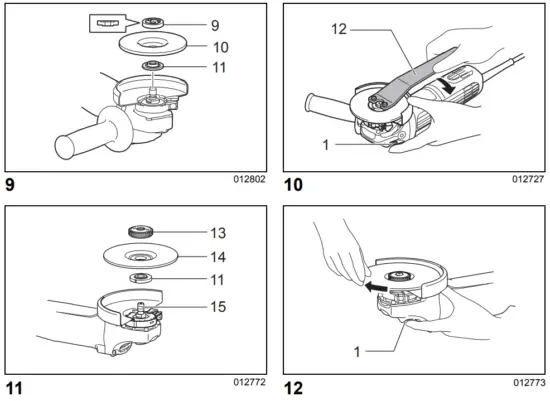 9
10
11
9
012802

12
1
10
012727

13
14
11
15
11
012772

1
12
012773