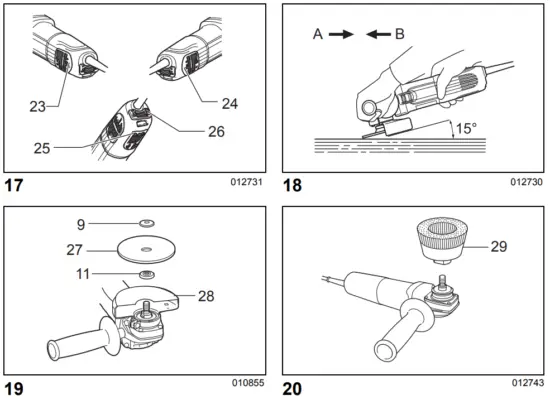 23

24

26

25

17

012731

A

B

15°

18

012730

9

27

11

28

19

010855

29

20

012743