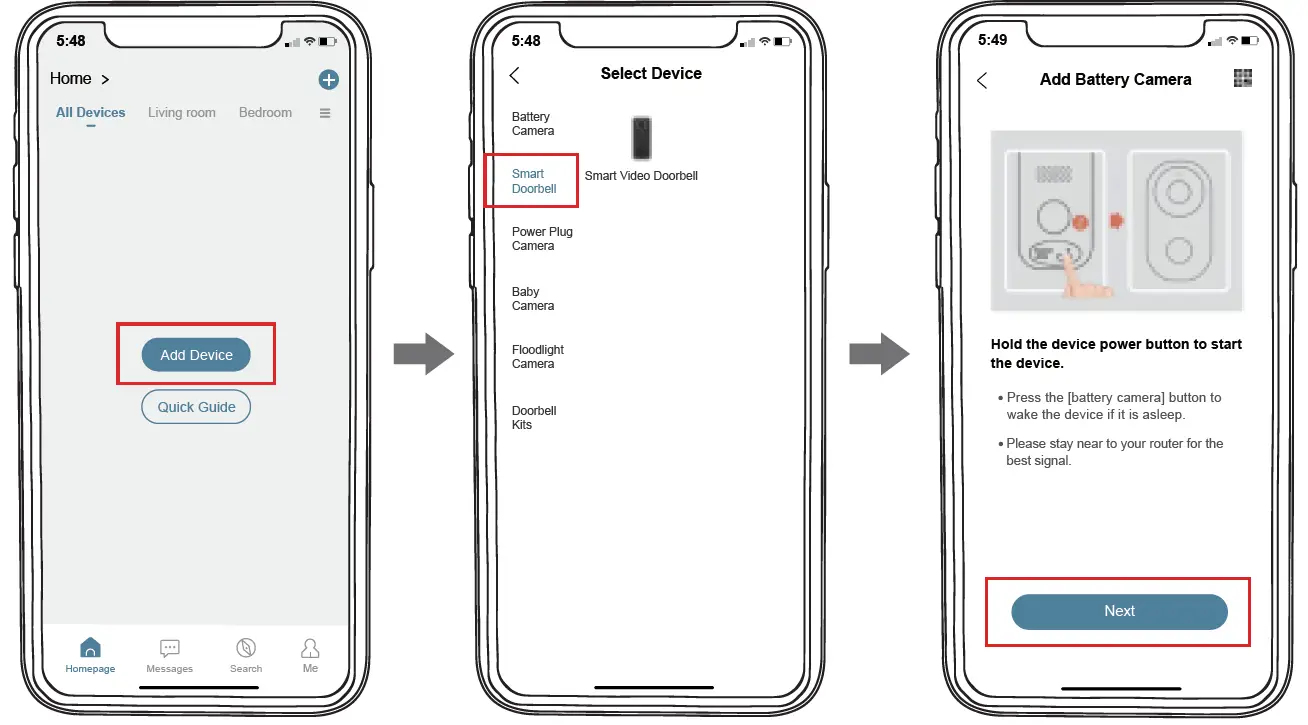 5:48

Home >

All Devices Living room Bedroom

Add Device

Quick Guide

Homepage Messages Search Me

5:48

Select Device

Battery Camera

Smart Doorbell

Smart Video Doorbell

Power Plug Camera

Baby Camera

Floodlight Camera

Doorbell Kits

5:49

Add Battery Camera

Hold the device power button to start the device.

• Press the [battery camera] button to wake the device if it is asleep.

• Please stay near to your router for the best signal.

Next