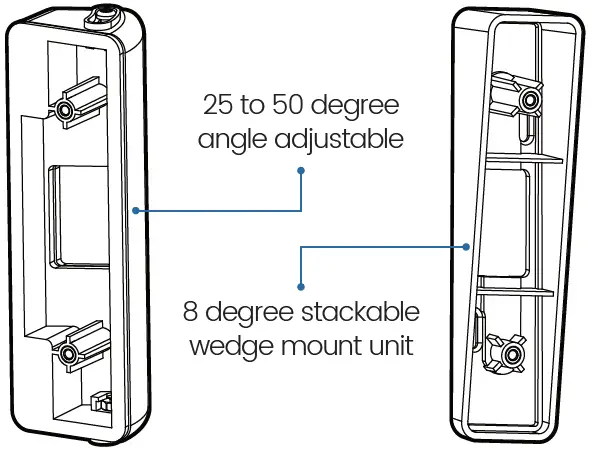 25 to 50 degree angle adjustable

8 degree stackable wedge mount unit