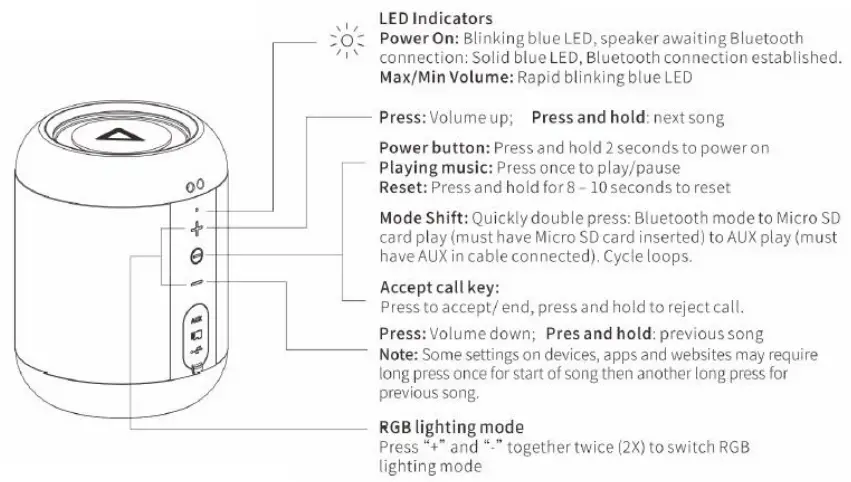 LED Indicators
Power On: Blinking blue LED, speaker awaiting Bluetooth connection: Solid blue LED, Bluetooth connection established.
Max/Min Volume: Rapid blinking blue LED

Press: Volume up; Press and hold: next song

Power button: Press and hold 2 seconds to power on
Playing music: Press once to play/pause
Reset: Press and hold for 8 – 10 seconds to reset

Mode Shift: Quickly double press: Bluetooth mode to Micro SD card play (must have Micro SD card inserted) to AUX play (must have AUX in cable connected). Cycle loops.

Accept call key:
Press to accept/ end, press and hold to reject call.

Press: Volume down; Pres and hold: previous song
Note: Some settings on devices, apps and websites may require long press once for start of song then another long press for previous song.

RGB lighting mode
Press "+" and "-" together twice (2X) to switch RGB lighting mode

AUX