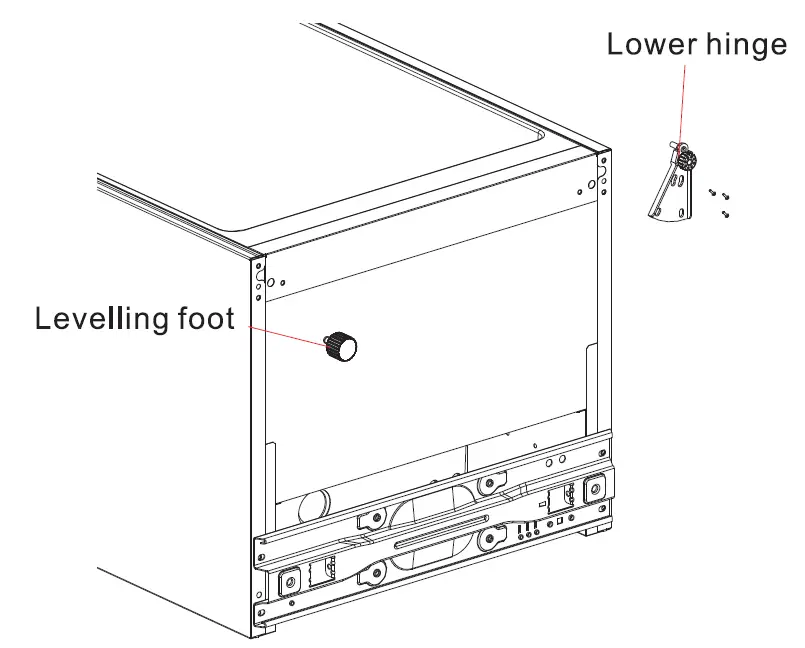 Lower hinge

Levelling foot