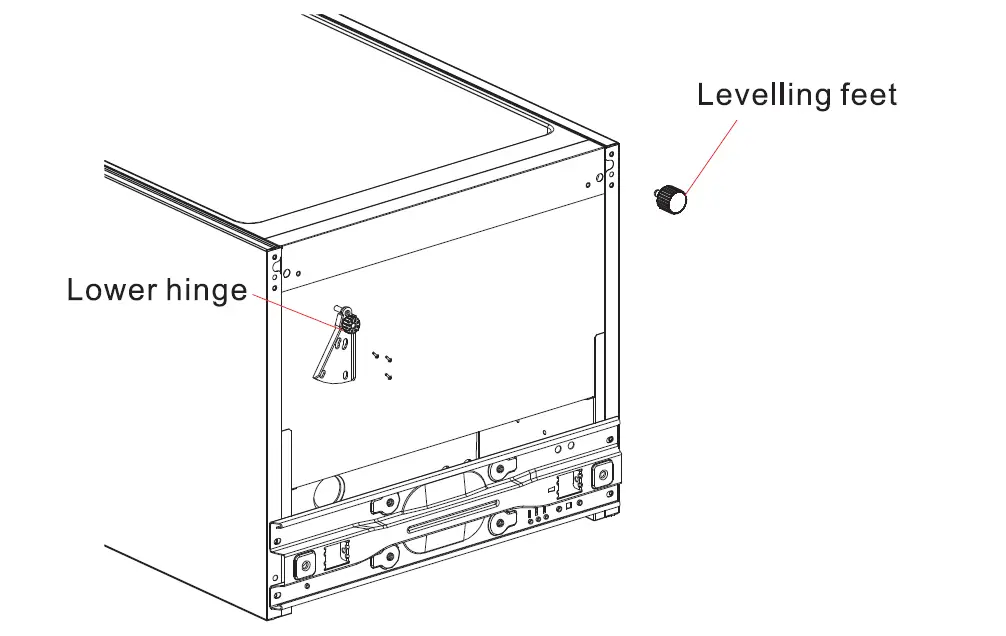 Levelling feet

Lower hinge