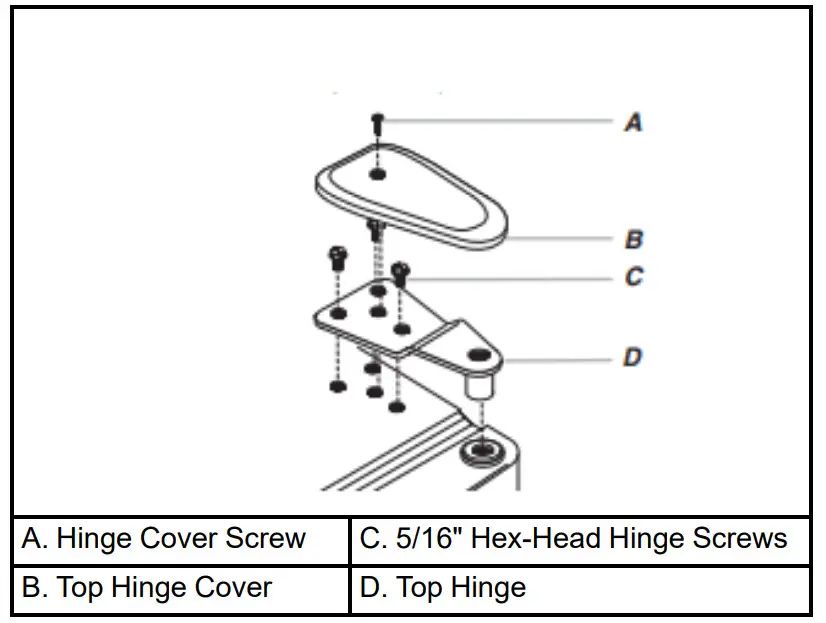 A
B
C
D

| A. Hinge Cover Screw | C. 5/16" Hex-Head Hinge Screws |
|---|---|
| B. Top Hinge Cover | D. Top Hinge |