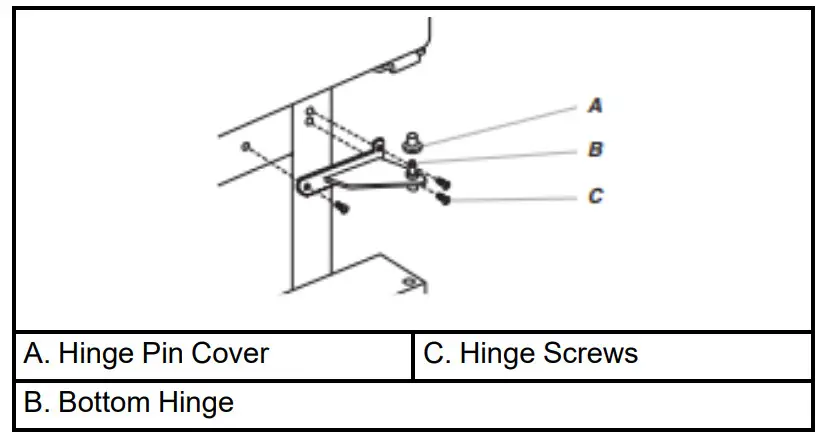 A
B
C

| A. Hinge Pin Cover | C. Hinge Screws |
|---|---|
| B. Bottom Hinge | |