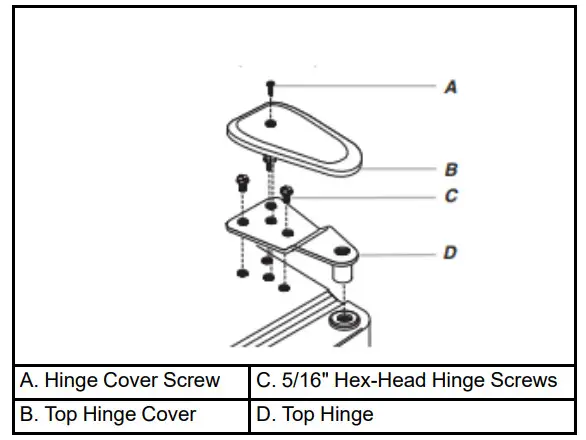 A

B

C

D

| A. Hinge Cover Screw | C. 5/16" Hex-Head Hinge Screws |
|---|---|
| B. Top Hinge Cover | D. Top Hinge |