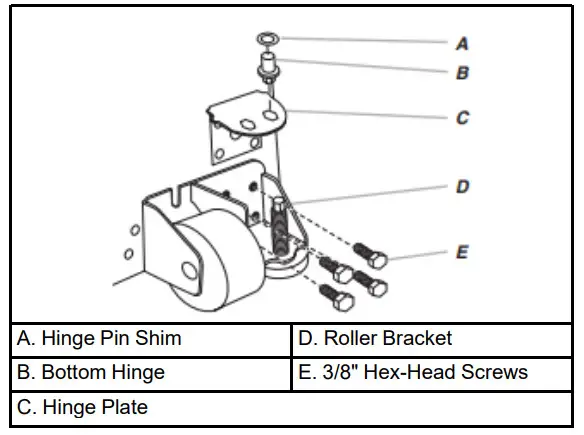 A
B
C
D
E

| A. Hinge Pin Shim | D. Roller Bracket |
|---|---|
| B. Bottom Hinge | E. 3/8" Hex-Head Screws |
| C. Hinge Plate | |