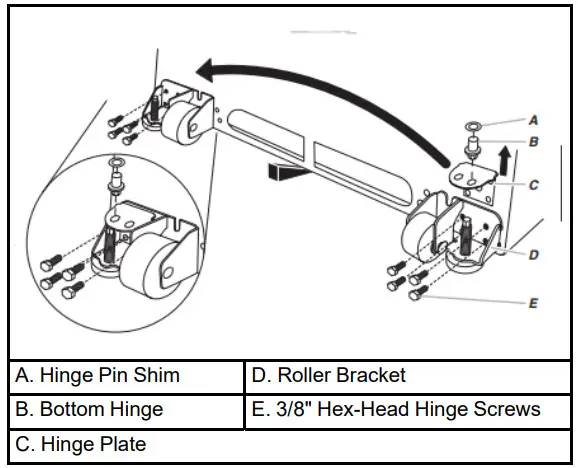 A
B
C
D
E

| A. Hinge Pin Shim | D. Roller Bracket |
|---|---|
| B. Bottom Hinge | E. 3/8" Hex-Head Hinge Screws |
| C. Hinge Plate | |