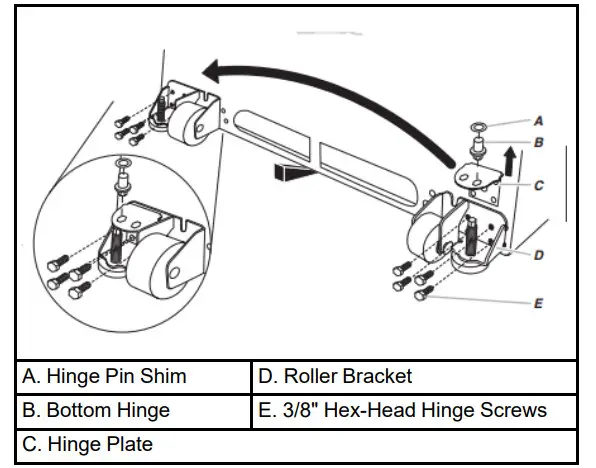 A
B
C
D
E

| A. Hinge Pin Shim | D. Roller Bracket |
|---|---|
| B. Bottom Hinge | E. 3/8" Hex-Head Hinge Screws |
| C. Hinge Plate | |