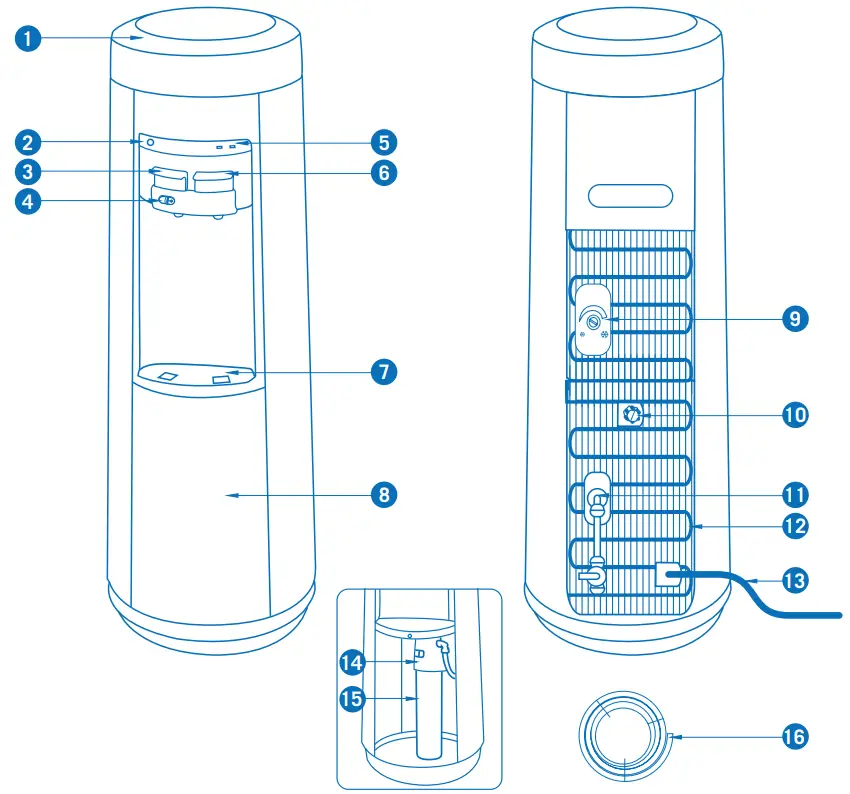 1
2
3
4
5
6
7
8
9
10
11
12
13
14
15
16