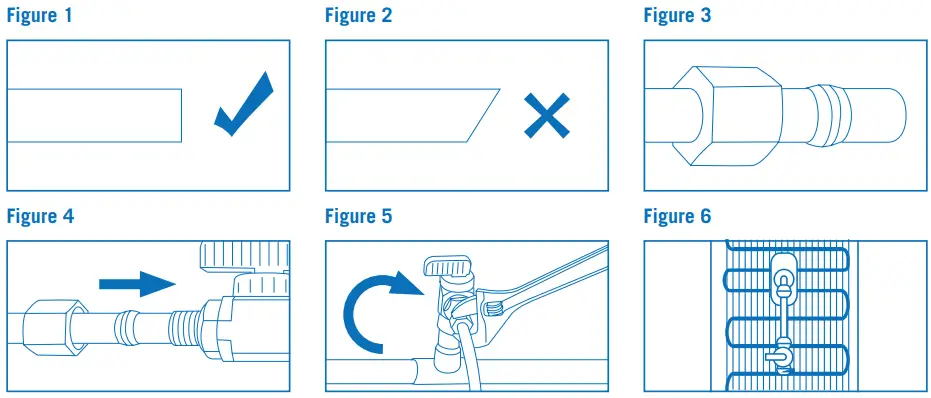 Figure 1

Figure 2

Figure 3

Figure 4

Figure 5

Figure 6