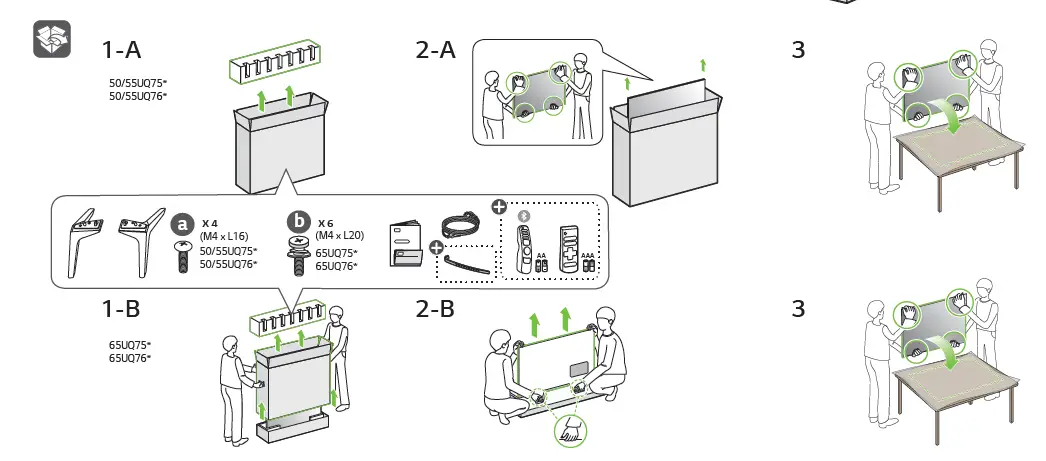 1-A

50/55UQ75*
50/55UQ76*

2-A

3

a X 4
(M4 x L16)
50/55UQ75*
50/55UQ76*

b X 6
(M4 x L20)
65UQ75*
65UQ76*

AA

AAA

1-B

65UQ75*
65UQ76*

2-B

3