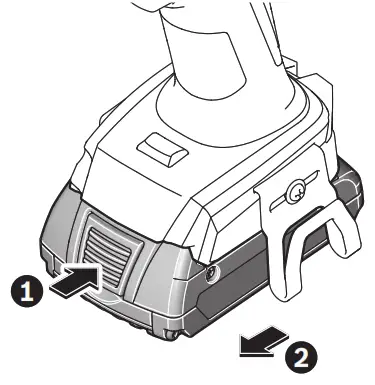 1

2