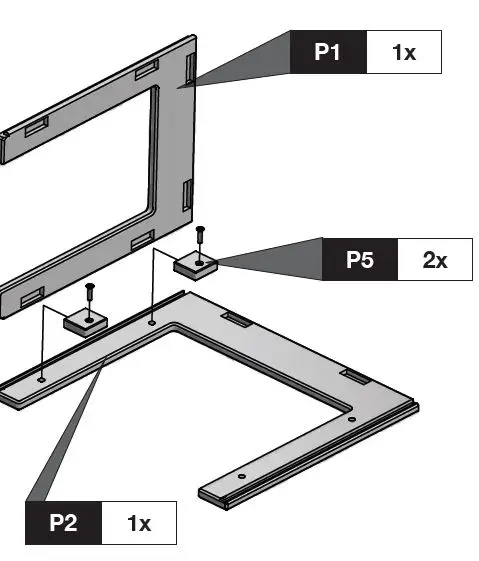 P1 1x

P5 2x

P2 1x