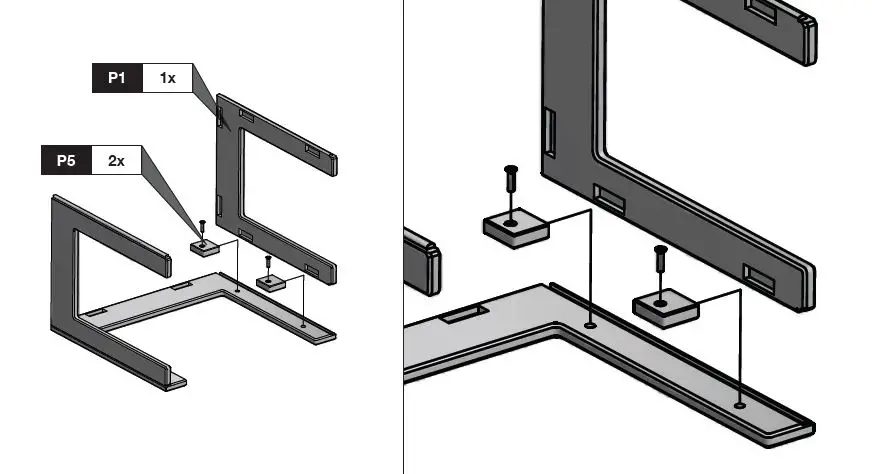 P1 1x

P5 2x