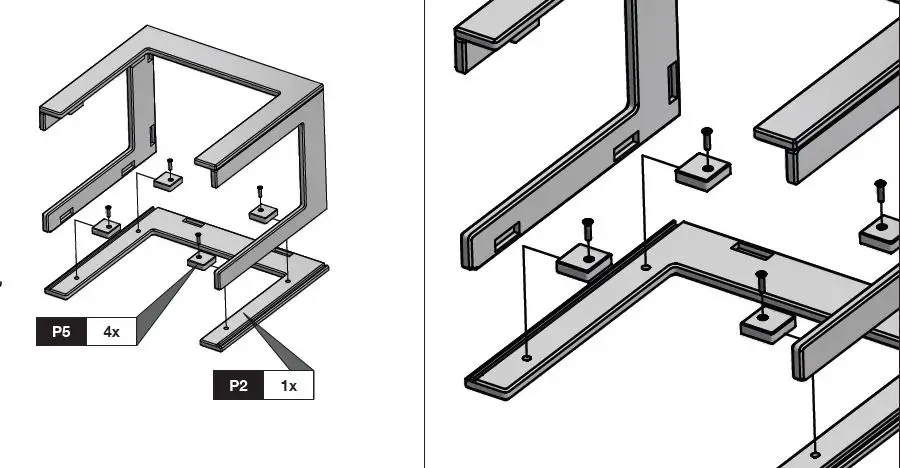 P5 4x

P2 1x