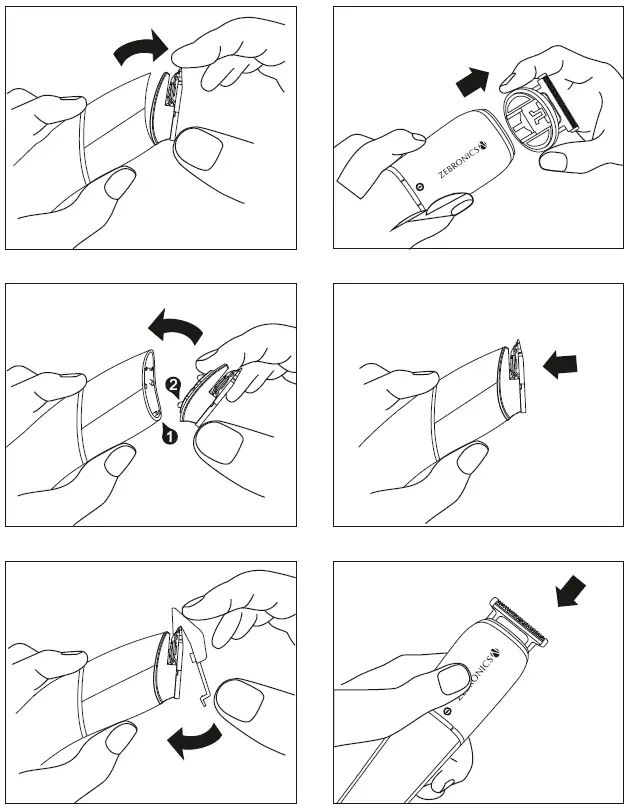 ZEBRONICS

2

1

ZEBRONICS