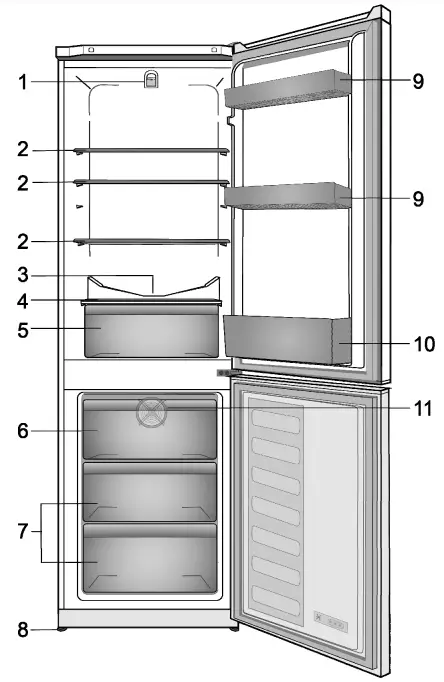 1
2
2
2
3
4
5
6
7
8
9
9
10
11