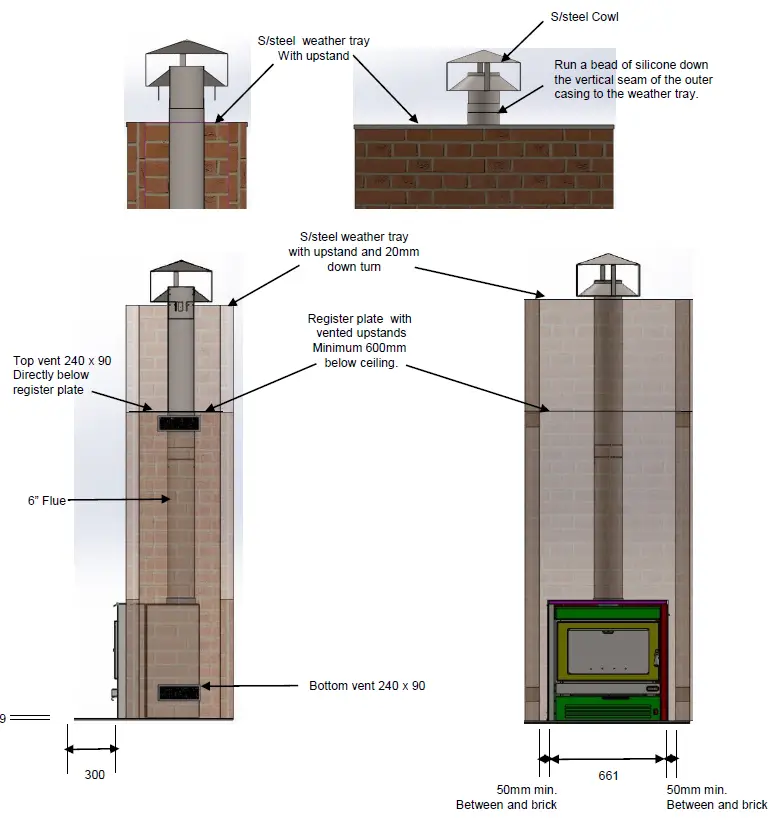 S/steel weather tray
With upstand

S/steel Cowl

Run a bead of silicone down the vertical seam of the outer casing to the weather tray.

S/steel weather tray with upstand and 20mm down turn

TOP

Register plate with vented upstands Minimum 600mm below ceiling.

Top vent 240 x 90 Directly below register plate

6" Flue

Bottom vent 240 x 90

9

300

661

50mm min. Between and brick

50mm min. Between and brick