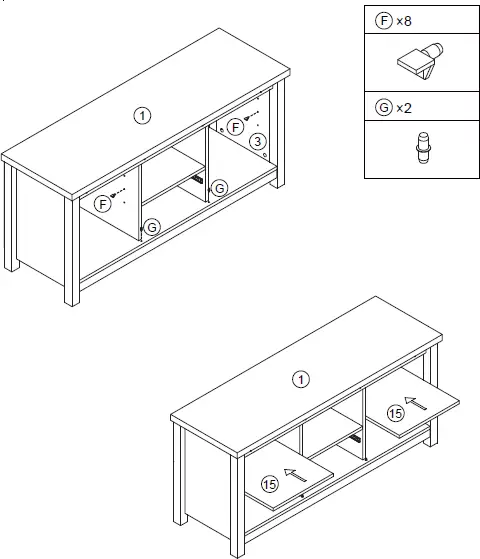 F ×8

G ×2

1

F

3

G

F

G

1

15

15