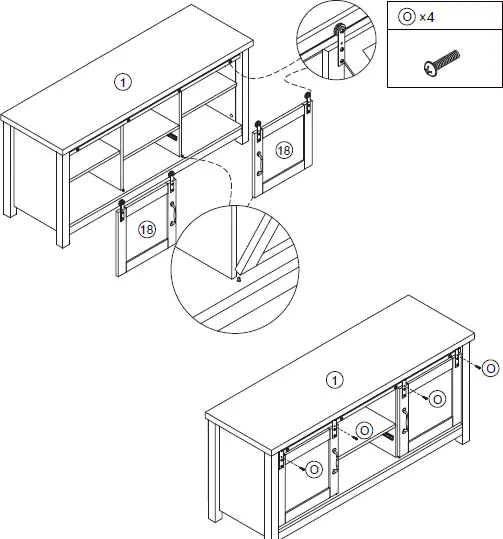 O ×4

1

18

18

1

O

O

O

O