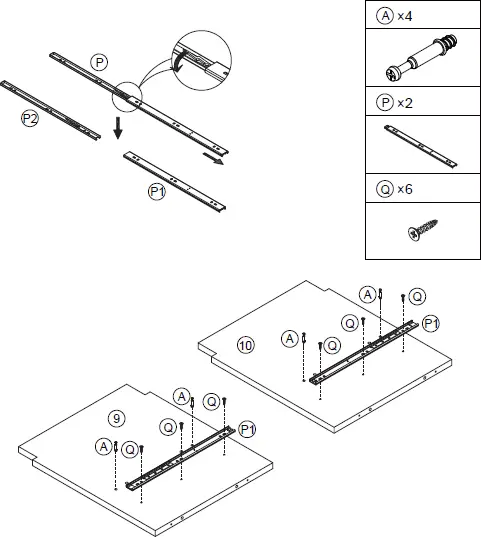 A ×4

P ×2

Q ×6

P

P2

P1

A
Q
Q
P1
A
Q
10

A
Q
Q
P1
9
A
Q