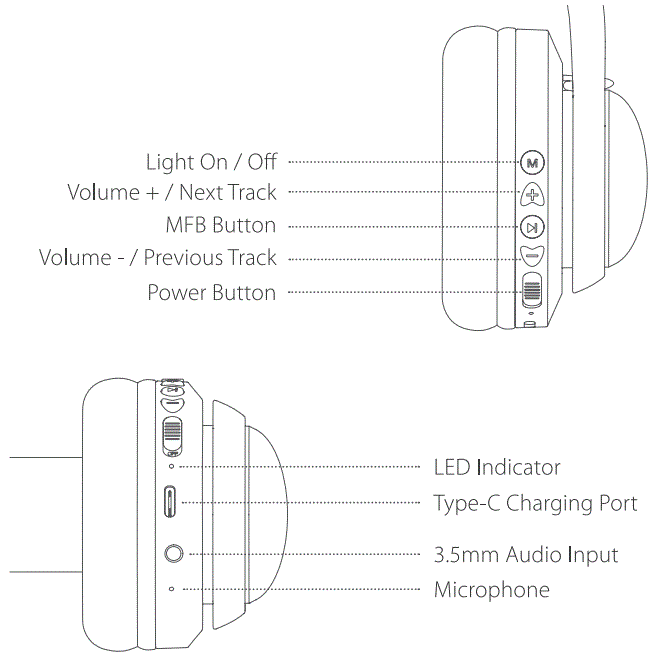 Light On / Off
Volume + / Next Track
MFB Button
Volume - / Previous Track
Power Button

M

LED Indicator
Type-C Charging Port
3.5mm Audio Input
Microphone