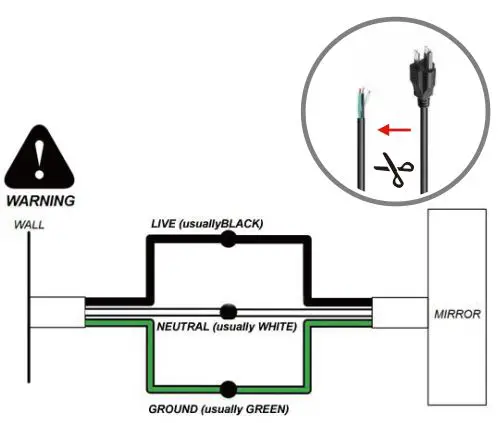 WARNING

WALL

LIVE (usuallyBLACK)

NEUTRAL (usually WHITE)

GROUND (usually GREEN)

MIRROR