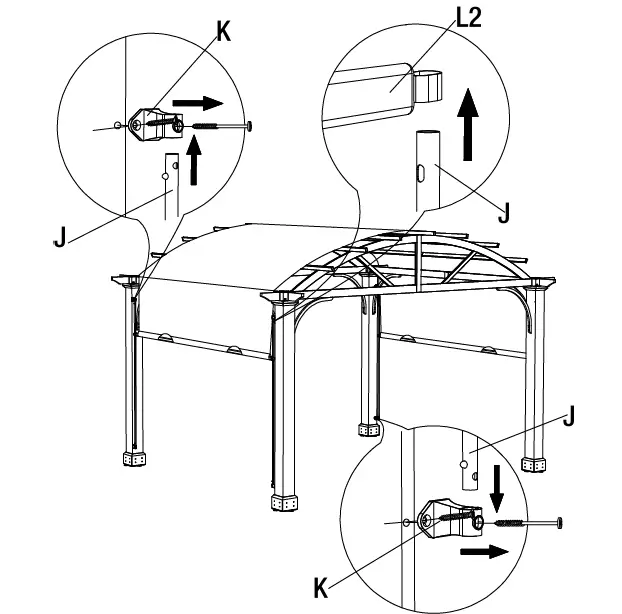 K
L2
J
J
J
K