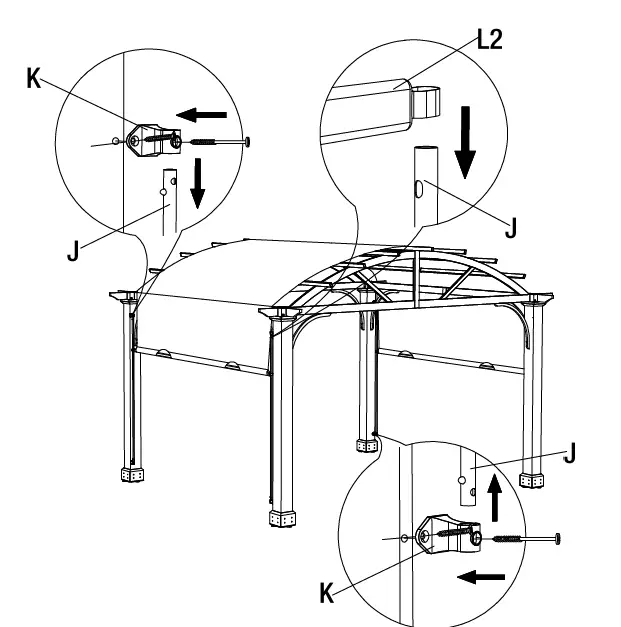 K
L2
J
J
J
K