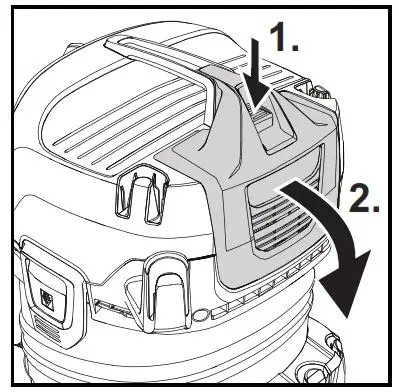 1.

2.