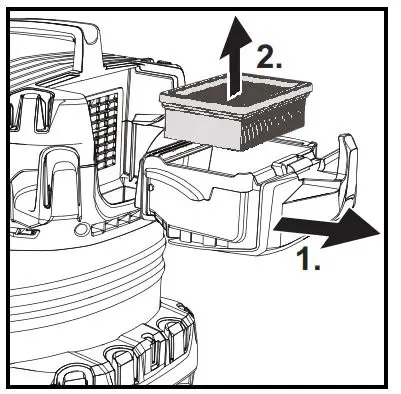 2.

1.