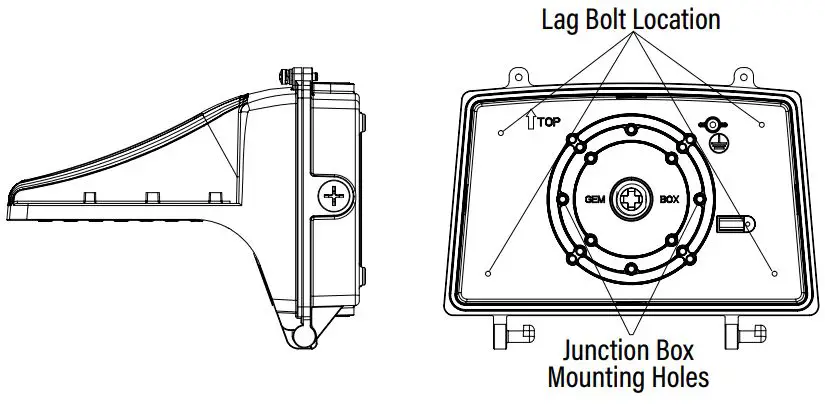 Lag Bolt Location

TOP

GEM BOX

Junction Box Mounting Holes