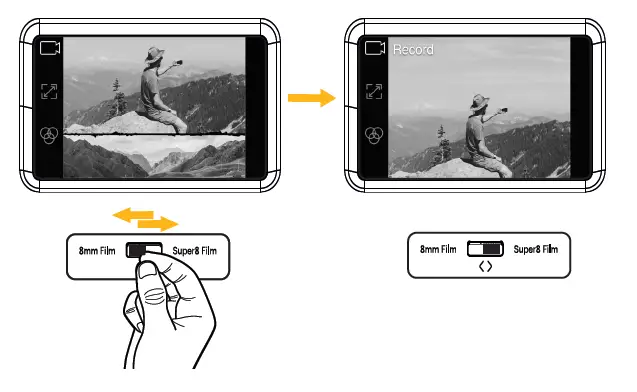 8mm Film Super8 Film

Record

8mm Film Super8 Film