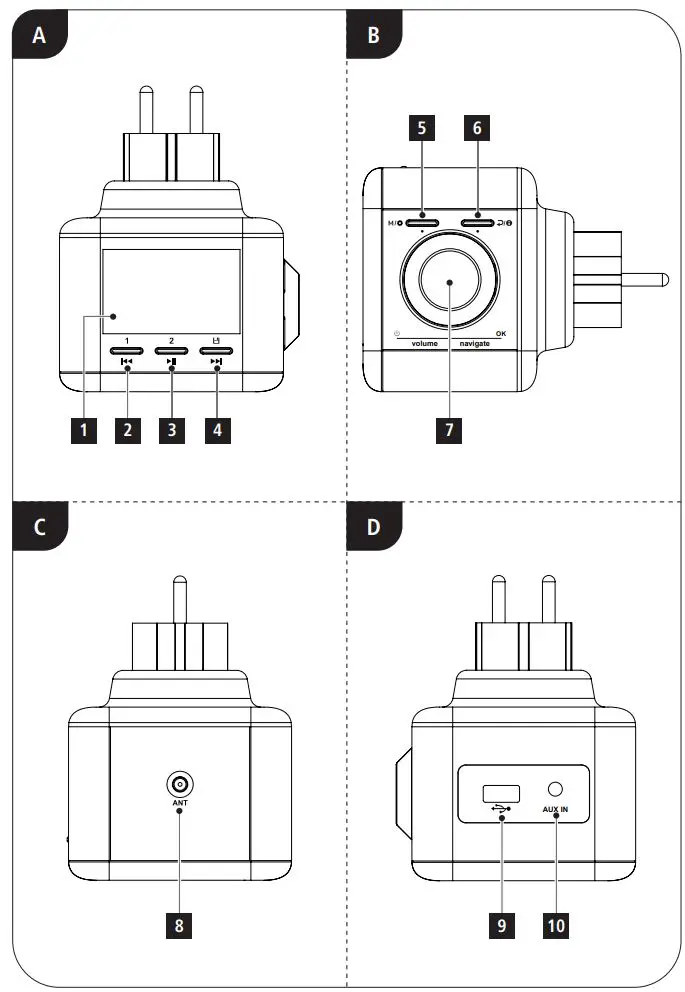 A

1 2

1 2 3 4

B

5 6

M/

volume navigate OK

7

C

ANT

8

D

AUX IN

9 10