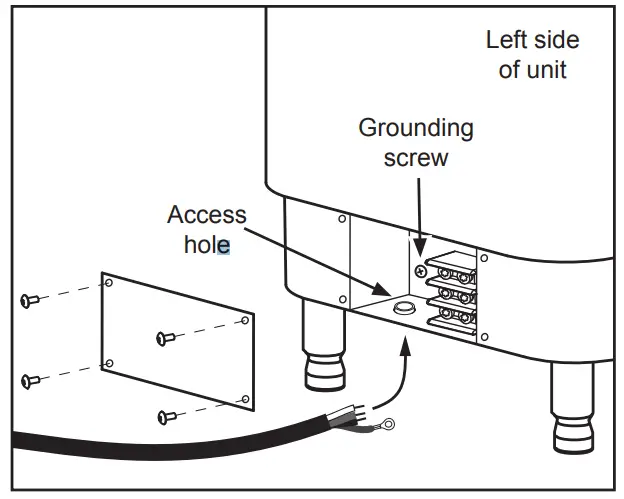 Left side of unit

Grounding screw

Access hole