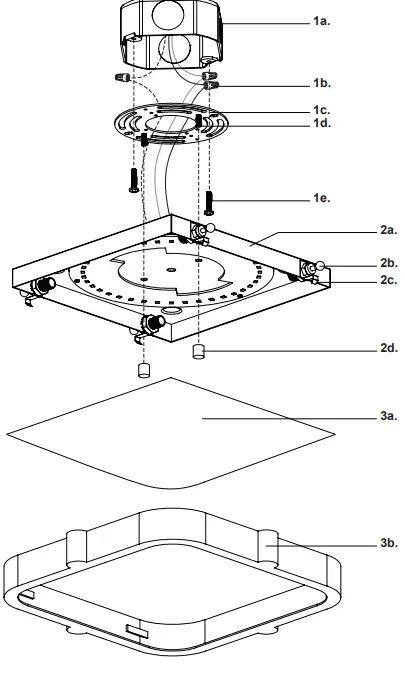 1a.
1b.
1c.
1d.
1e.
2a.
2b.
2c.
2d.
3a.
3b.