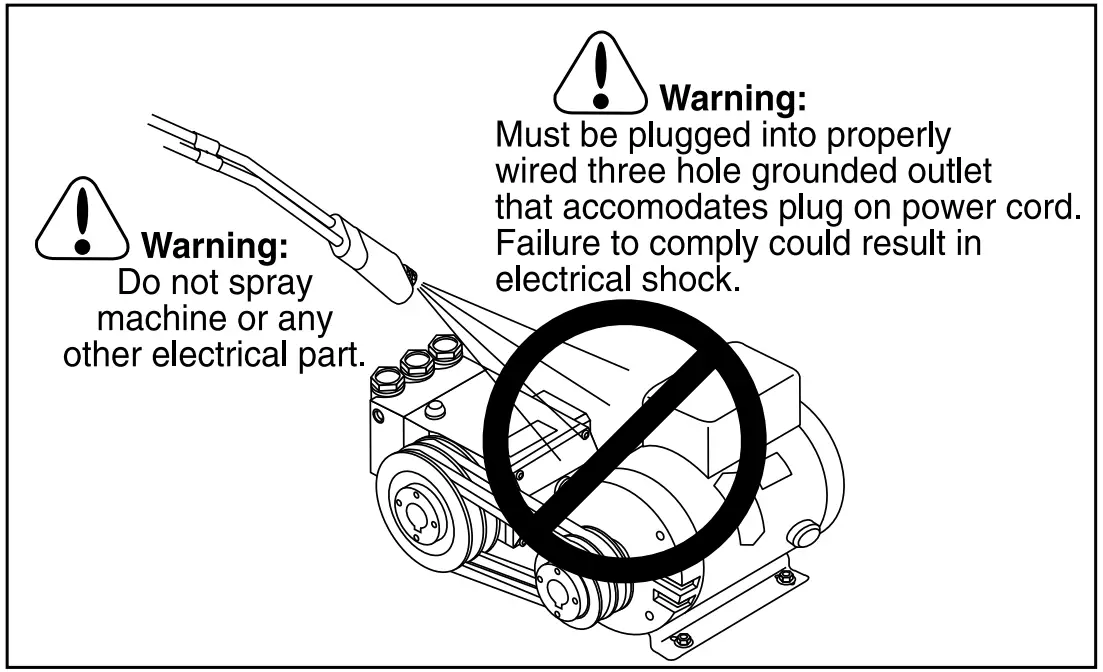 Warning:
Must be plugged into properly wired three hole grounded outlet that accomodates plug on power cord. Failure to comply could result in electrical shock.

Warning:
Do not spray machine or any other electrical part.